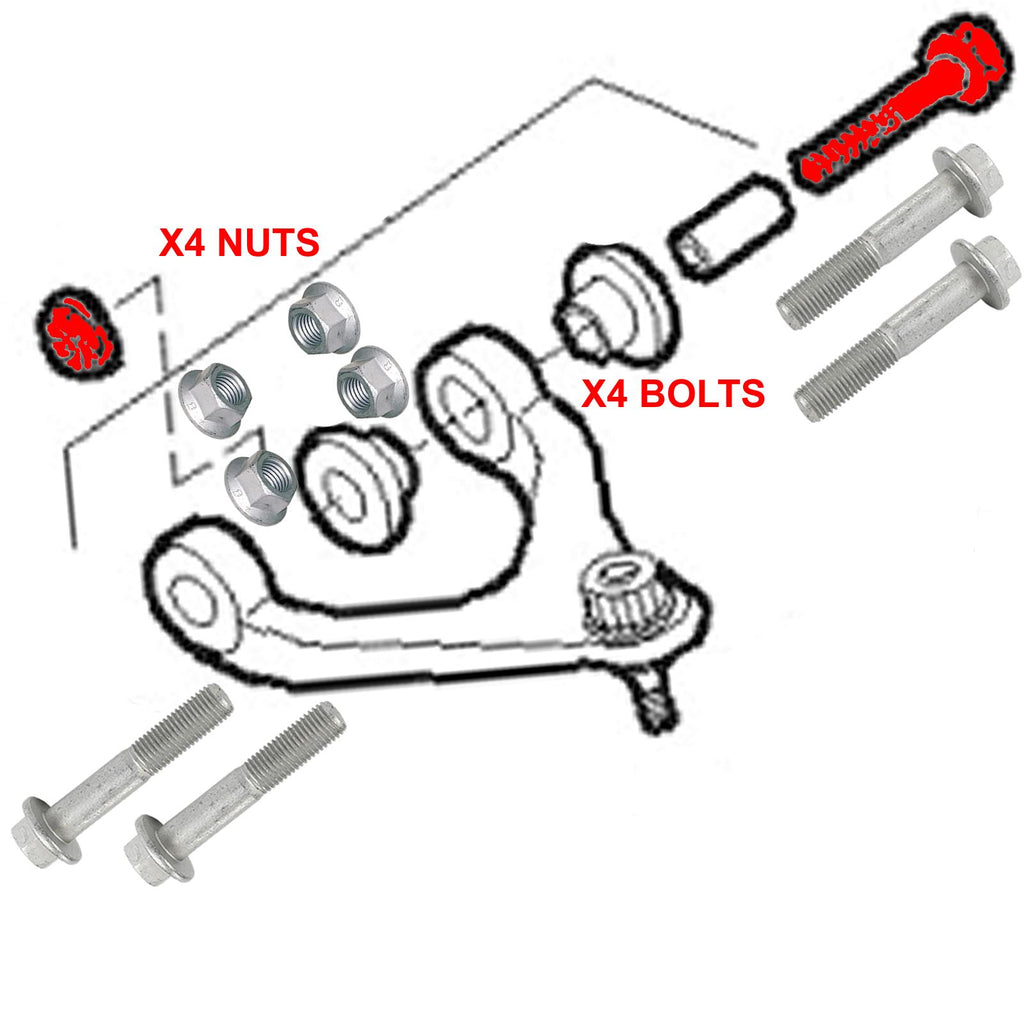 X4 NUTS

X4 BOLTS