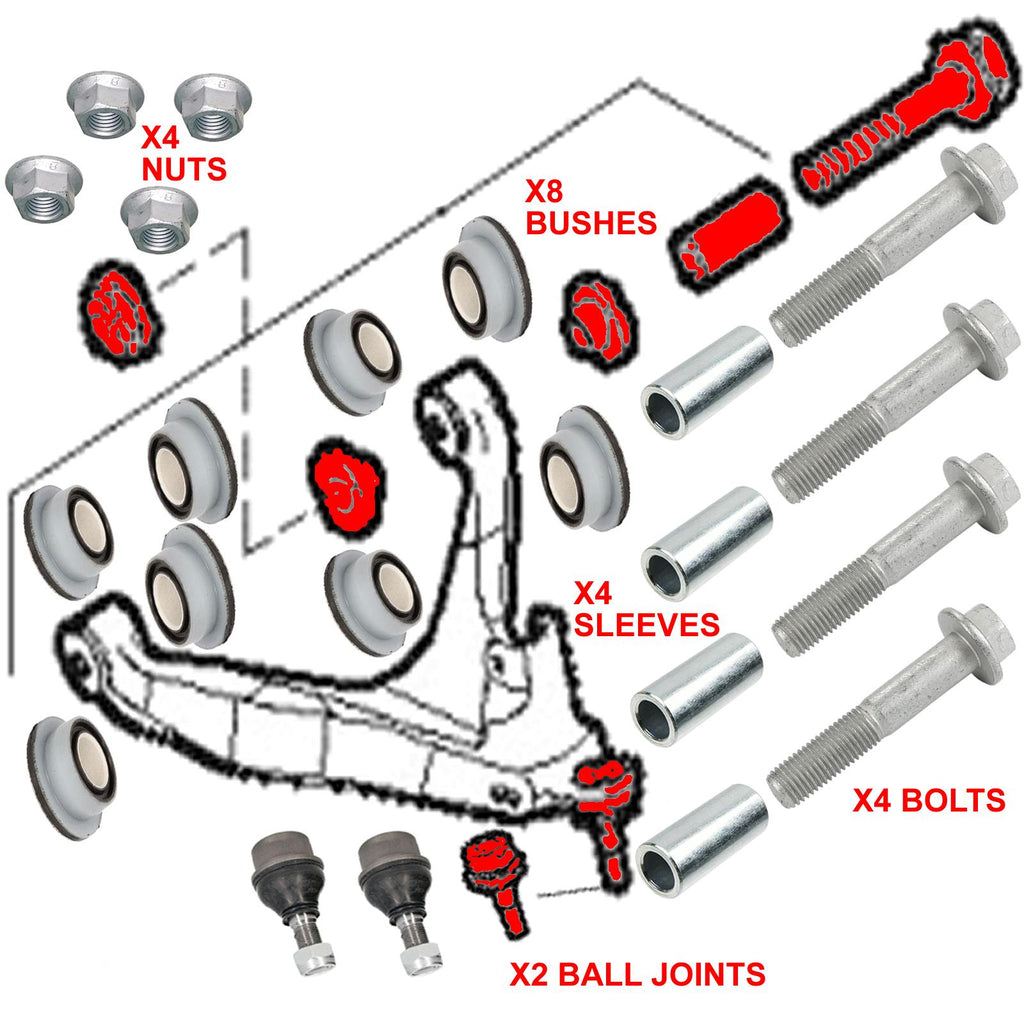 X4
NUTS

X8
BUSHES

X4
SLEEVES

X4 BOLTS

X2 BALL JOINTS